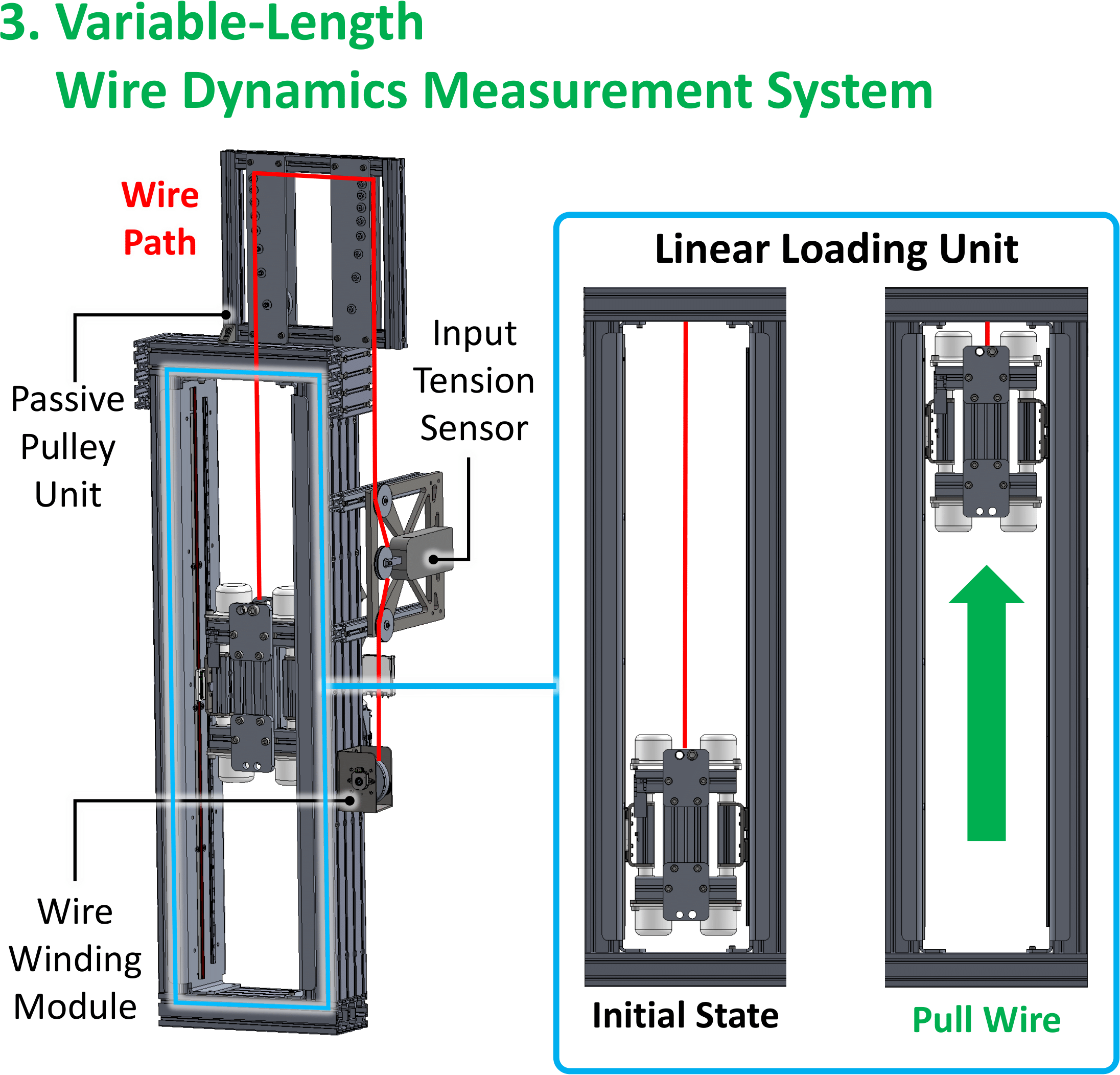 3. Variable-Length
Wire Dynamics Measurement System

Wire
Path

Passive
Pulley
Unit

Input
Tension
Sensor

Wire
Winding
Module

Linear Loading Unit

Initial State

Pull Wire